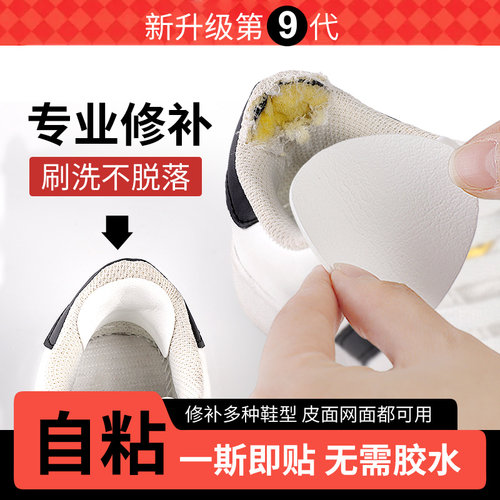 新升级第9代

专业修补

刷洗不脱落

修补多种鞋型 皮面网面都可用

自粘

一斯即贴 无需胶水