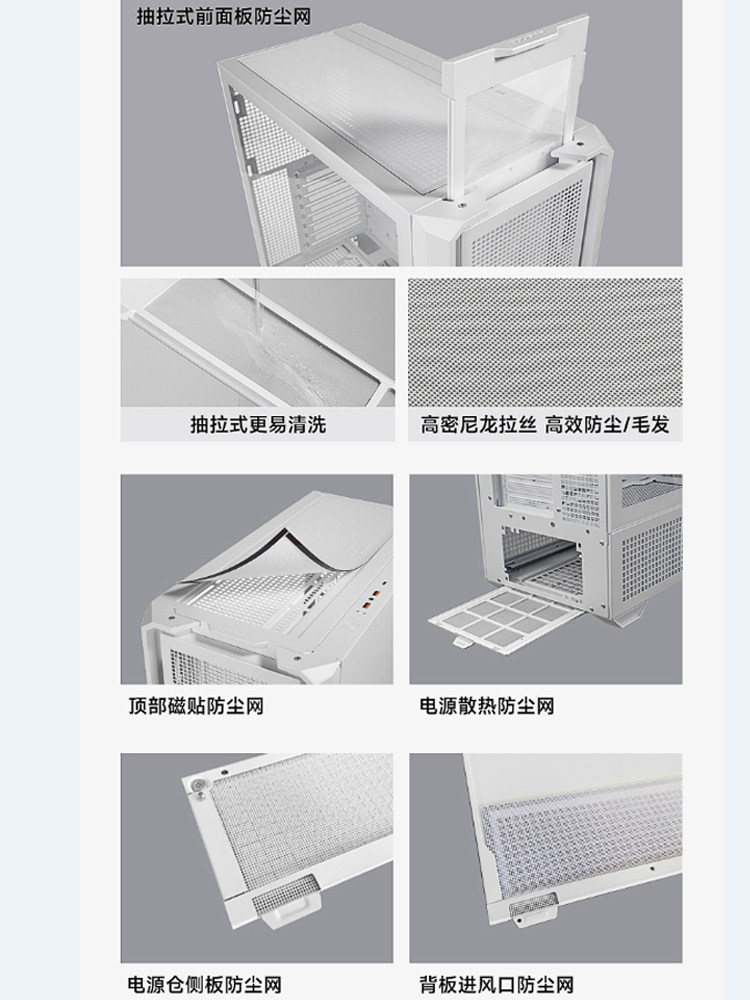 抽拉式前面板防尘网

抽拉式更易清洗

高密尼龙拉丝 高效防尘/毛发

顶部磁贴防尘网

电源散热防尘网

电源仓侧板防尘网

背板进风口防尘网