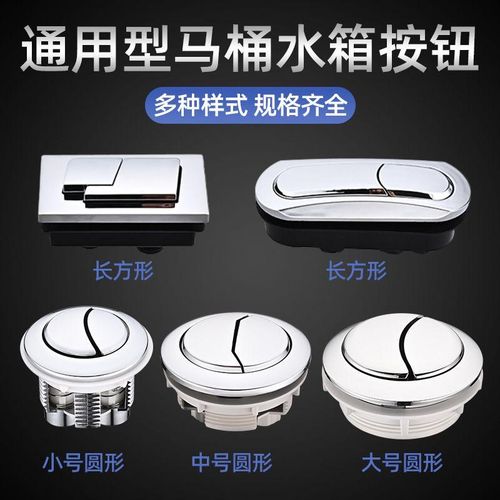 通用型马桶水箱按钮

多种样式 规格齐全

长方形

长方形

小号圆形

中号圆形

大号圆形