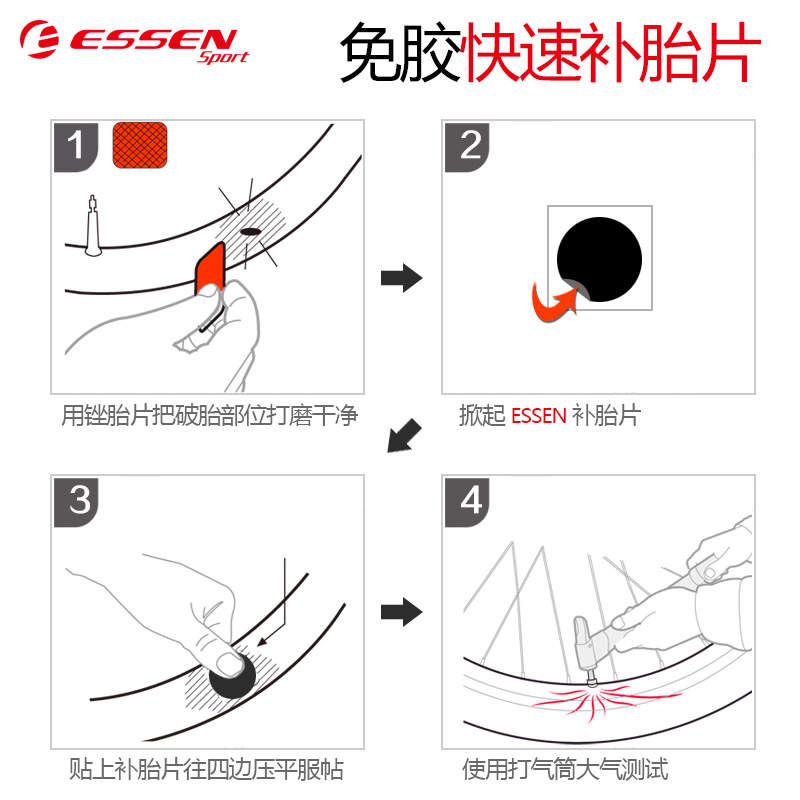 ESSEN Sport

免胶快速补胎片

1

用锉胎片把破胎部位打磨干净

2

掀起 ESSEN 补胎片

3

贴上补胎片往四边压平服帖

4

使用打气筒大气测试