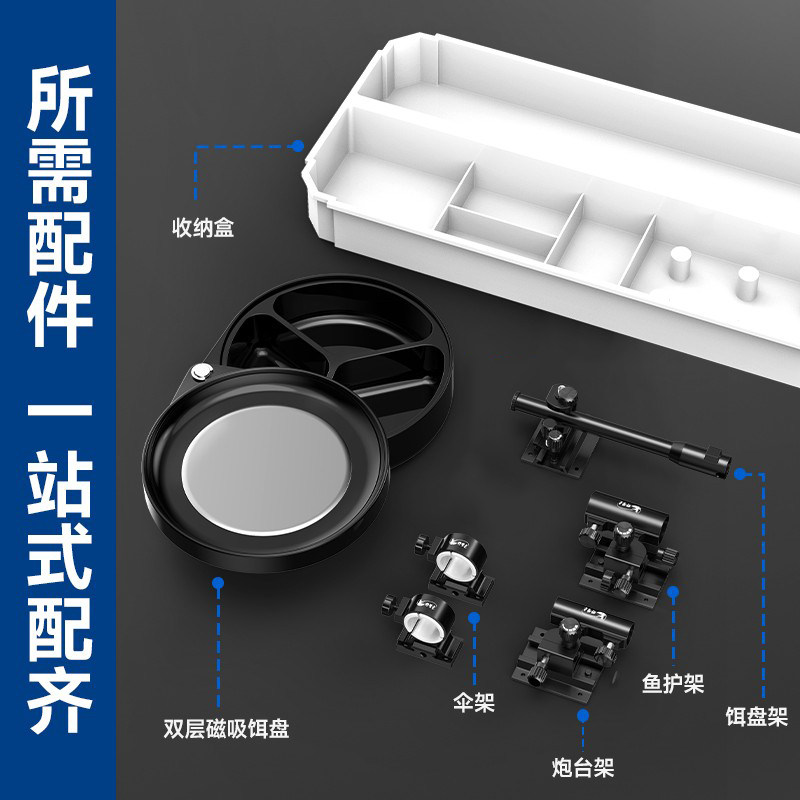 所需配件

一站式配齐

收纳盒

双层磁吸饵盘

伞架

炮台架

鱼护架

饵盘架