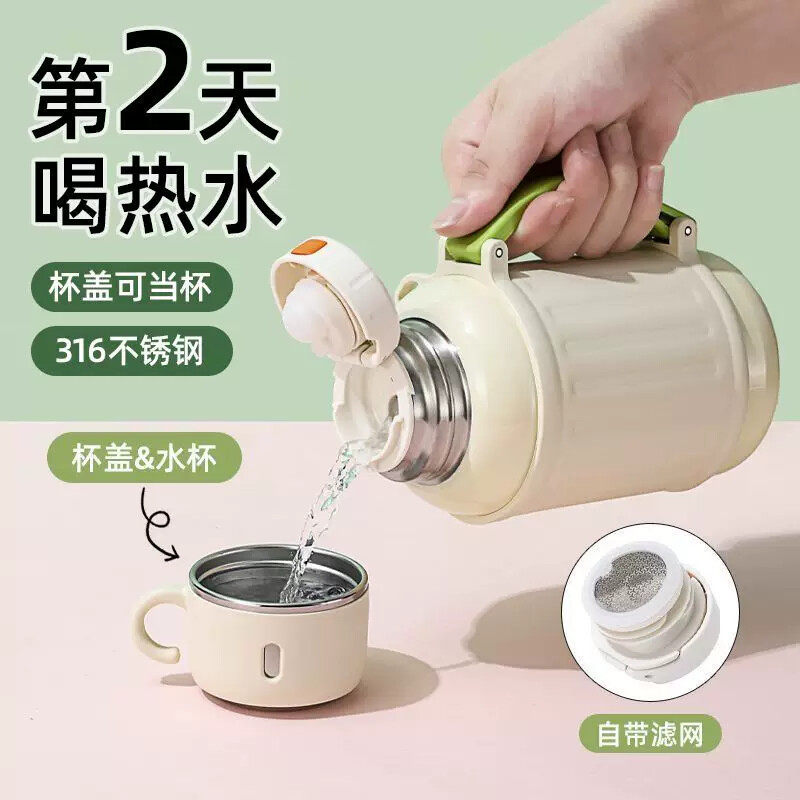 第2天
喝热水

杯盖可当杯

316不锈钢

杯盖&水杯

自带滤网