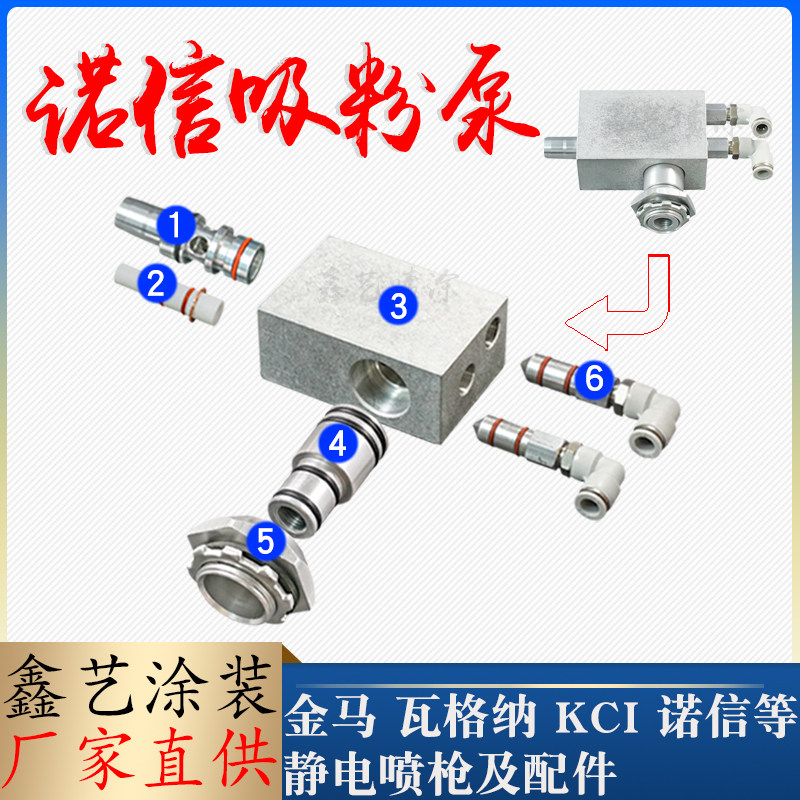 诺信吸粉泵

1
2
3
4
5
6

鑫艺涂装
厂家直供

金马 瓦格纳 KCI 诺信等
静电喷枪及配件