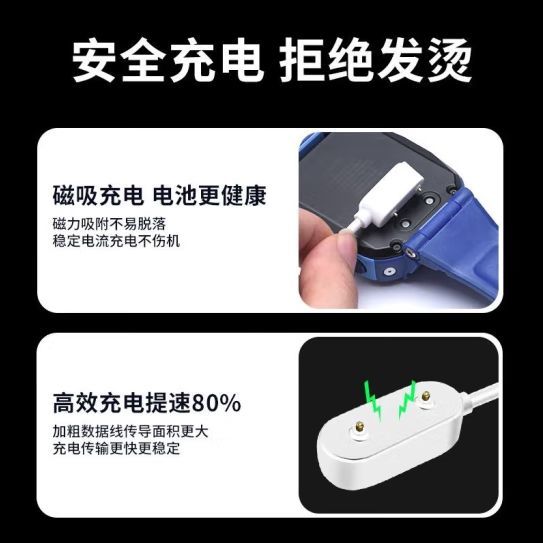 安全充电 拒绝发烫

磁吸充电 电池更健康

磁力吸附不易脱落
稳定电流充电不伤机

高效充电提速80%

加粗数据线传导面积更大
充电传输更快更稳定