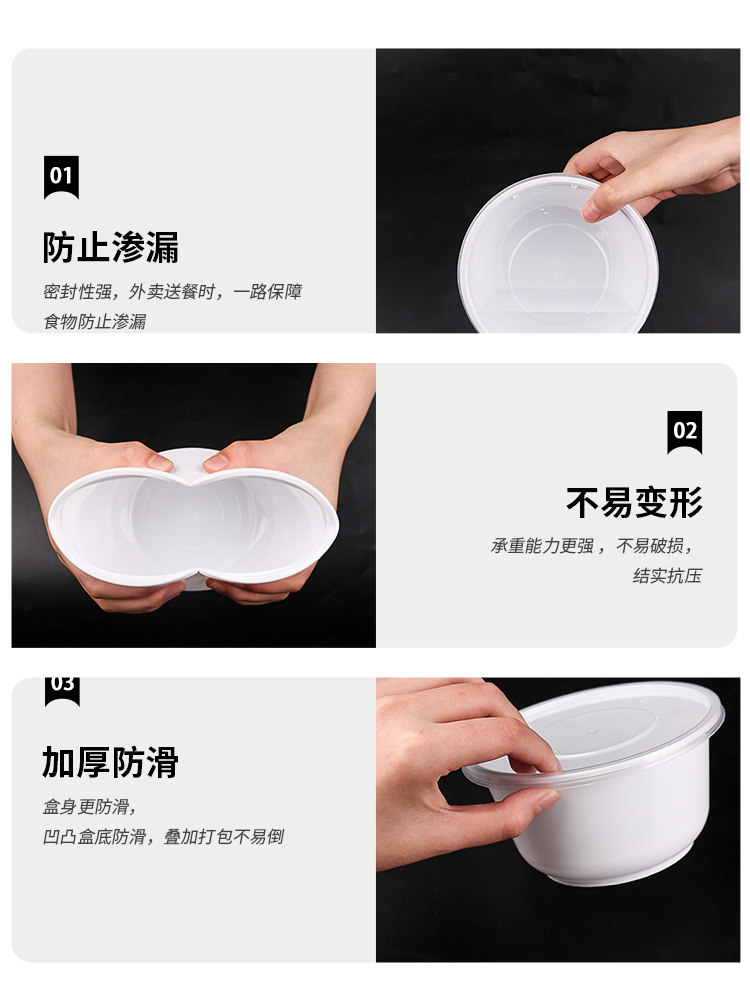 01

防止渗漏

密封性强，外卖送餐时，一路保障食物防止渗漏

02

不易变形

承重能力更强，不易破损，结实抗压

03

加厚防滑

盒身更防滑，凹凸盒底防滑，叠加打包不易倒