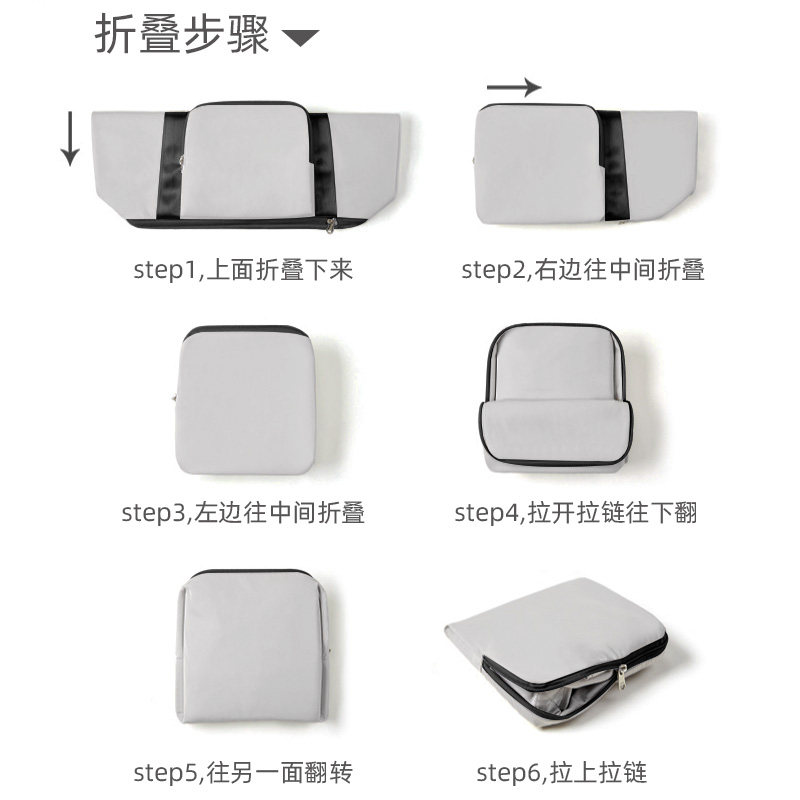 折叠步骤

step1,上面折叠下来

step2,右边往中间折叠

step3,左边往中间折叠

step4,拉开拉链往下翻

step5,往另一面翻转

step6,拉上拉链