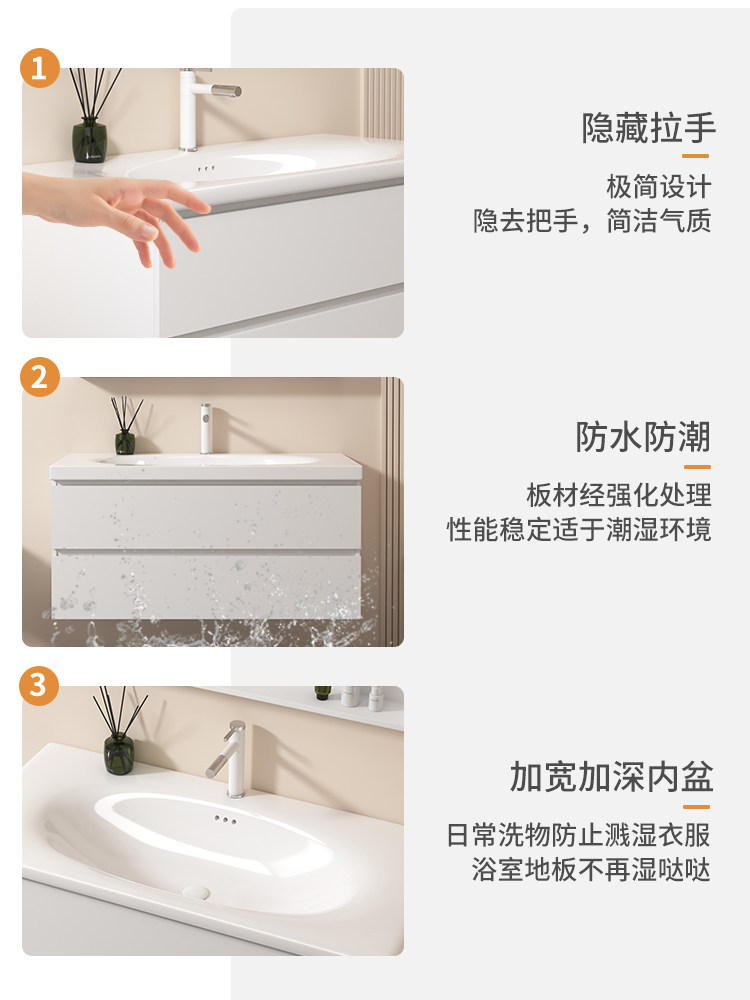 1

隐藏拉手

极简设计
隐去把手，简洁气质

2

防水防潮

板材经强化处理
性能稳定适于潮湿环境

3

加宽加深内盆

日常洗物防止溅湿衣服
浴室地板不再湿哒哒