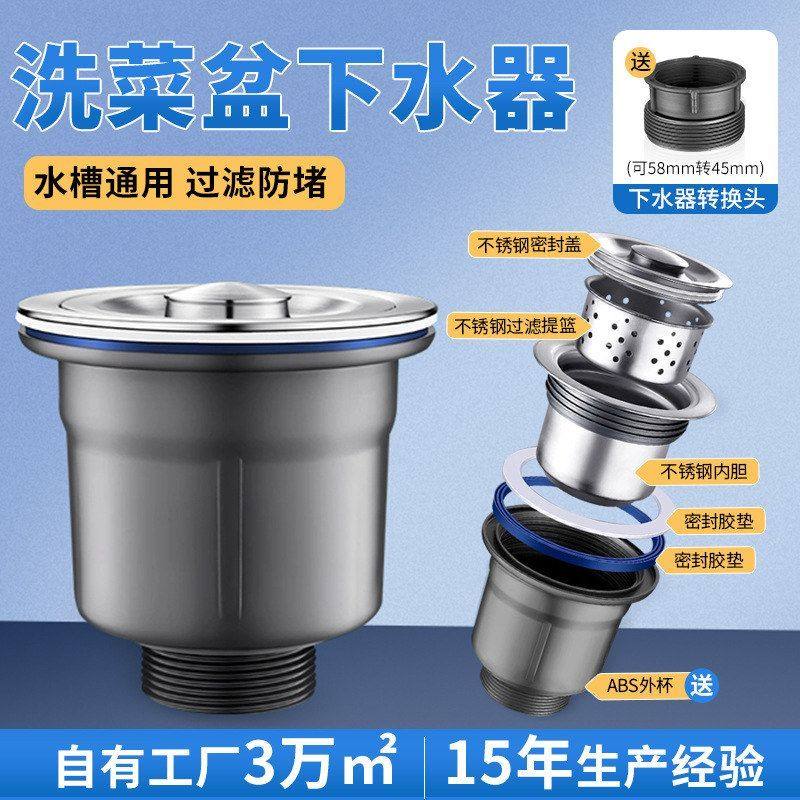 洗菜盆下水器

水槽通用 过滤防堵

送

(可58mm转45mm)

下水器转换头

不锈钢密封盖

不锈钢过滤提篮

不锈钢内胆

密封胶垫

密封胶垫

ABS外杯 送

自有工厂3万$m^2$

15年生产经验