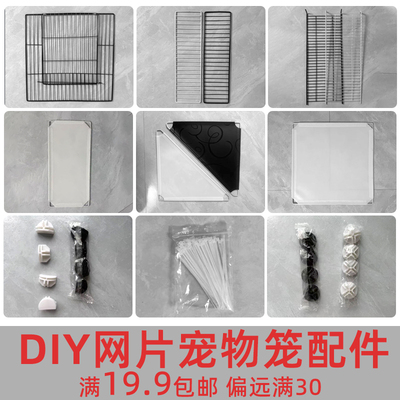 DIY网片宠物笼配件
满19.9包邮 偏远满30