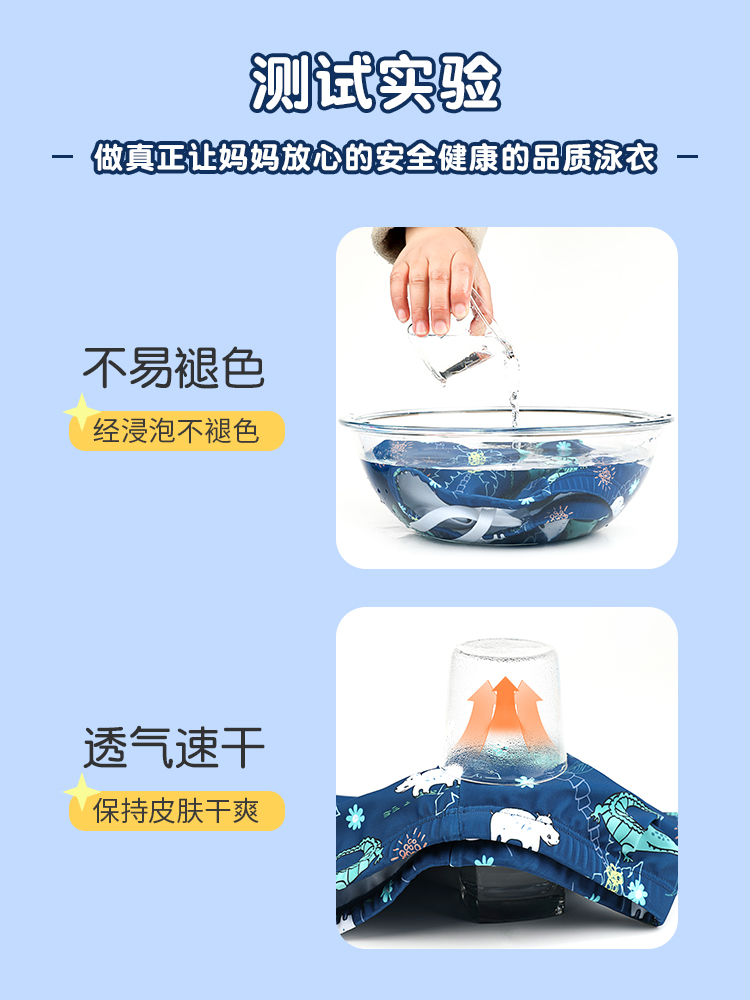 测试实验

— 做真正让妈妈放心的安全健康的品质泳衣 —

不易褪色

经浸泡不褪色

透气速干

保持皮肤干爽