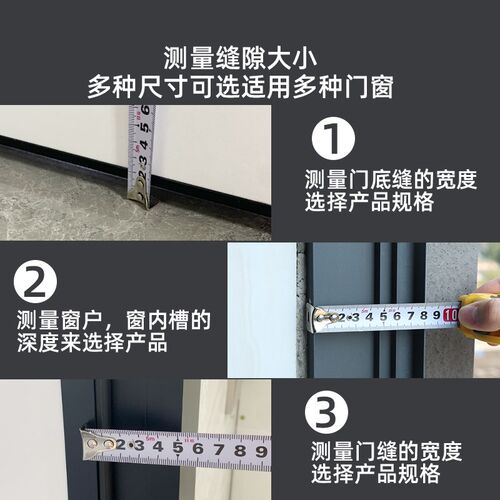 测量缝隙大小
多种尺寸可选适用多种门窗

2 3 4 5 6

1
测量门底缝的宽度
选择产品规格

2
测量窗户，窗内槽的深度来选择产品

2 3 4 5 6 7 8 9 10

2 3 4 5 6 7 8 9

3
测量门缝的宽度
选择产品规格