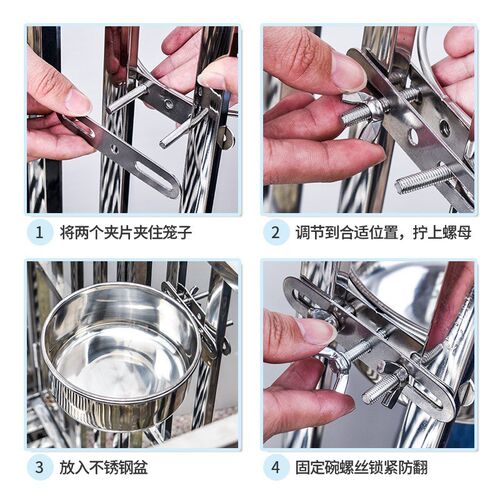 1 将两个夹片夹住笼子

2 调节到合适位置，拧上螺母

3 放入不锈钢盆

4 固定碗螺丝锁紧防翻