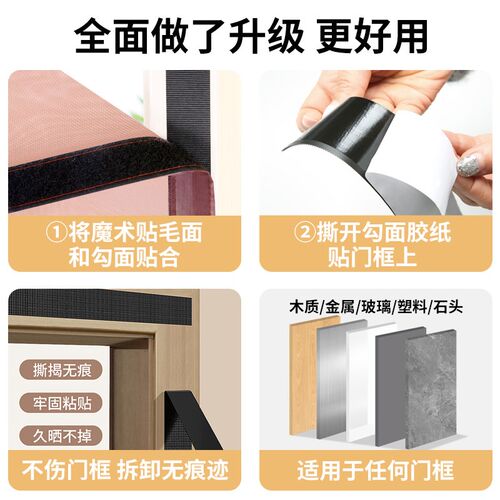 全面做了升级 更好用

①将魔术贴毛面和勾面贴合

②撕开勾面胶纸贴门框上

撕揭无痕

牢固粘贴

久晒不掉

不伤门框 拆卸无痕迹

木质/金属/玻璃/塑料/石头

适用于任何门框