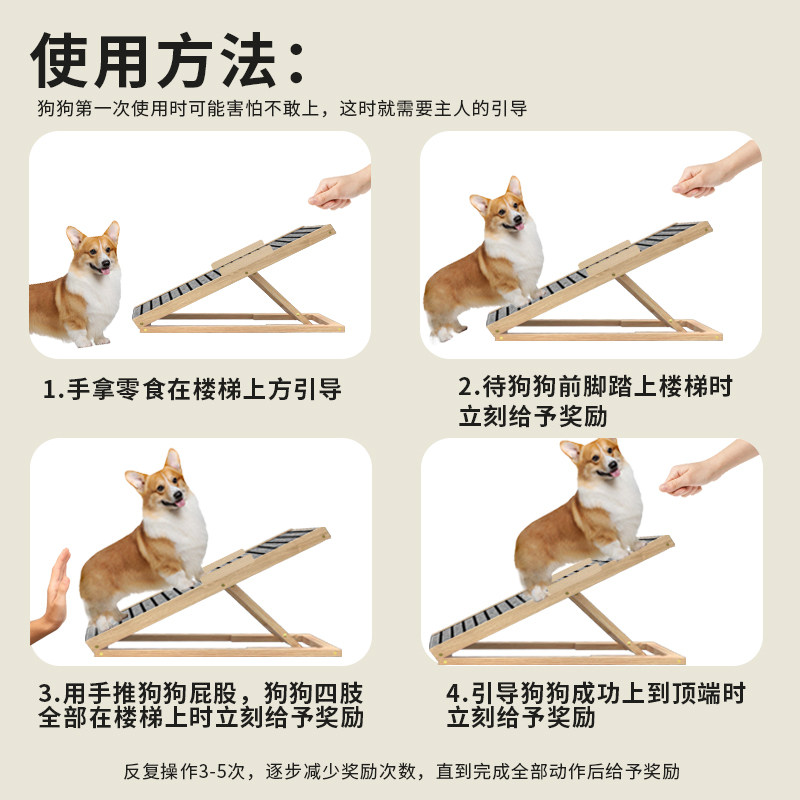 使用方法：

狗狗第一次使用时可能害怕不敢上，这时就需要主人的引导

1.手拿零食在楼梯上方引导

2.待狗狗前脚踏上楼梯时立刻给予奖励

3.用手推狗狗屁股，狗狗四肢全部在楼梯上时立刻给予奖励

4.引导狗狗成功上到顶端时立刻给予奖励

反复操作3-5次，逐步减少奖励次数，直到完成全部动作后给予奖励