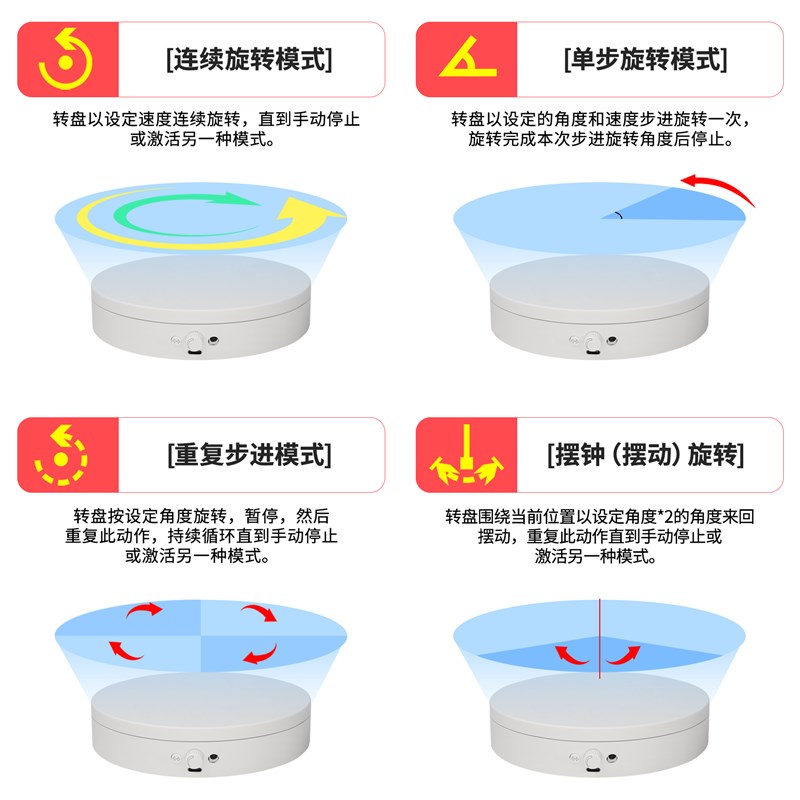 [连续旋转模式]

转盘以设定速度连续旋转，直到手动停止或激活另一种模式。

[单步旋转模式]

转盘以设定的角度和速度步进旋转一次，旋转完成本次步进旋转角度后停止。

[重复步进模式]

转盘按设定角度旋转，暂停，然后重复此动作，持续循环直到手动停止或激活另一种模式。

[摆钟（摆动）旋转]

转盘围绕当前位置以设定角度*2的角度来回摆动，重复此动作直到手动停止或激活另一种模式。