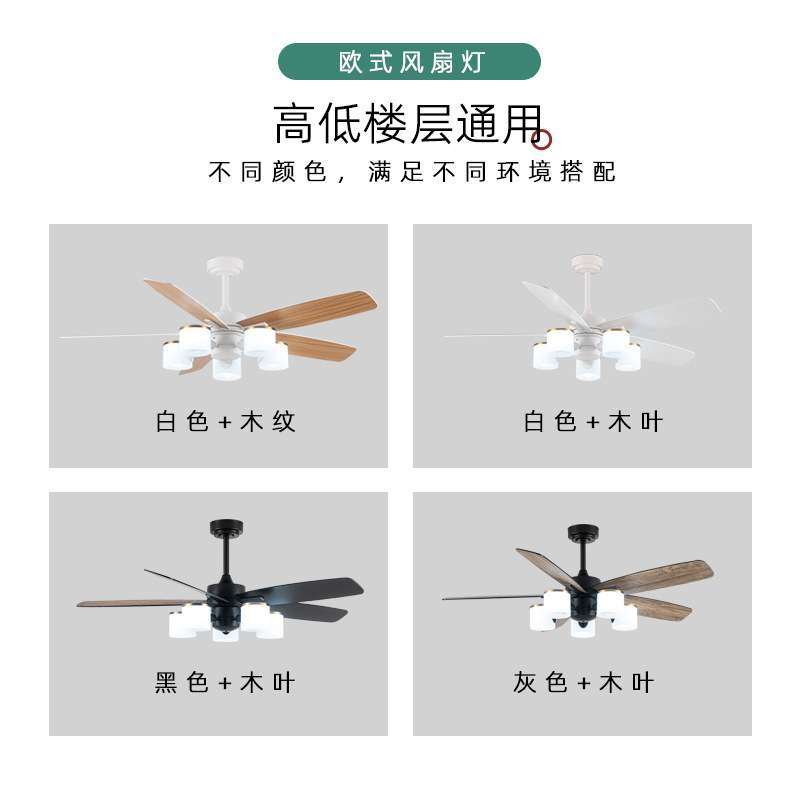 欧式风扇灯

高低楼层通用

不同颜色，满足不同环境搭配

白色+木纹

白色+木叶

黑色+木叶

灰色+木叶