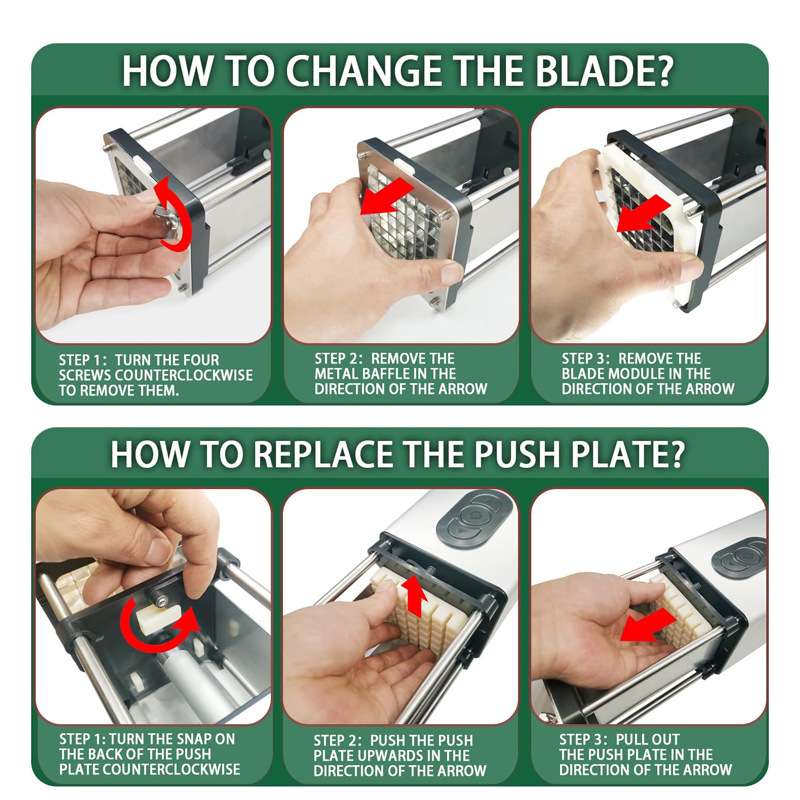 HOW TO CHANGE THE BLADE?

STEP 1: TURN THE FOUR SCREWS COUNTERCLOCKWISE TO REMOVE THEM.

STEP 2: REMOVE THE METAL BAFFLE IN THE DIRECTION OF THE ARROW

STEP 3: REMOVE THE BLADE MODULE IN THE DIRECTION OF THE ARROW

HOW TO REPLACE THE PUSH PLATE?

STEP 1: TURN THE SNAP ON THE BACK OF THE PUSH PLATE COUNTERCLOCKWISE

STEP 2: PUSH THE PUSH PLATE UPWARDS IN THE DIRECTION OF THE ARROW

STEP 3: PULL OUT THE PUSH PLATE IN THE DIRECTION OF THE ARROW