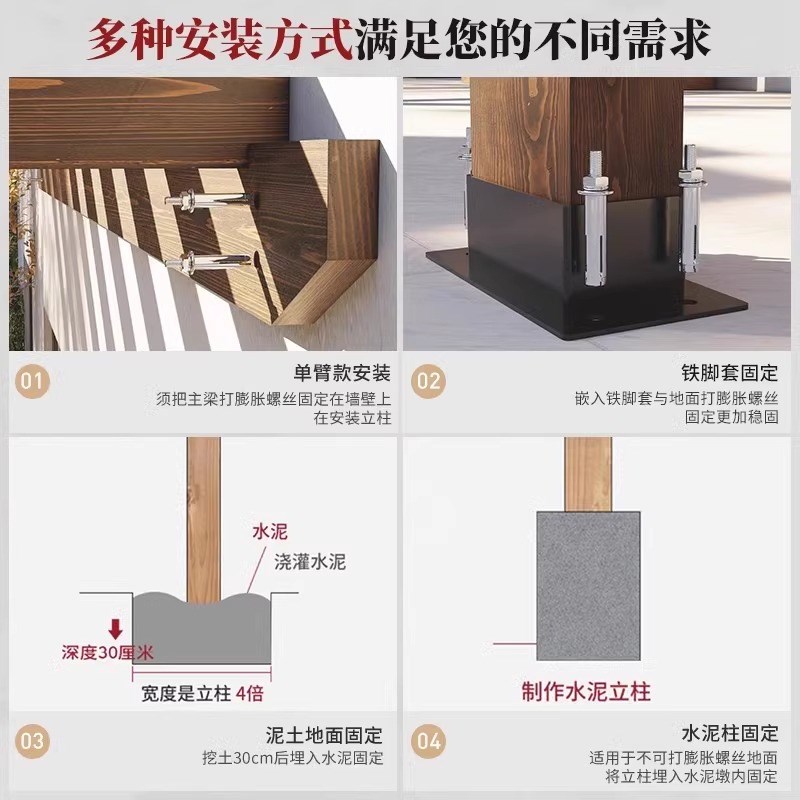 多种安装方式满足您的不同需求

01
单臂款安装
须把主梁打膨胀螺丝固定在墙壁上
在安装立柱

02
铁脚套固定
嵌入铁脚套与地面打膨胀螺丝
固定更加稳固

水泥
浇灌水泥
深度30厘米
宽度是立柱 4倍

03
泥土地面固定
挖土30cm后埋入水泥固定

制作水泥立柱

04
水泥柱固定
适用于不可打膨胀螺丝地面
将立柱埋入水泥墩内固定