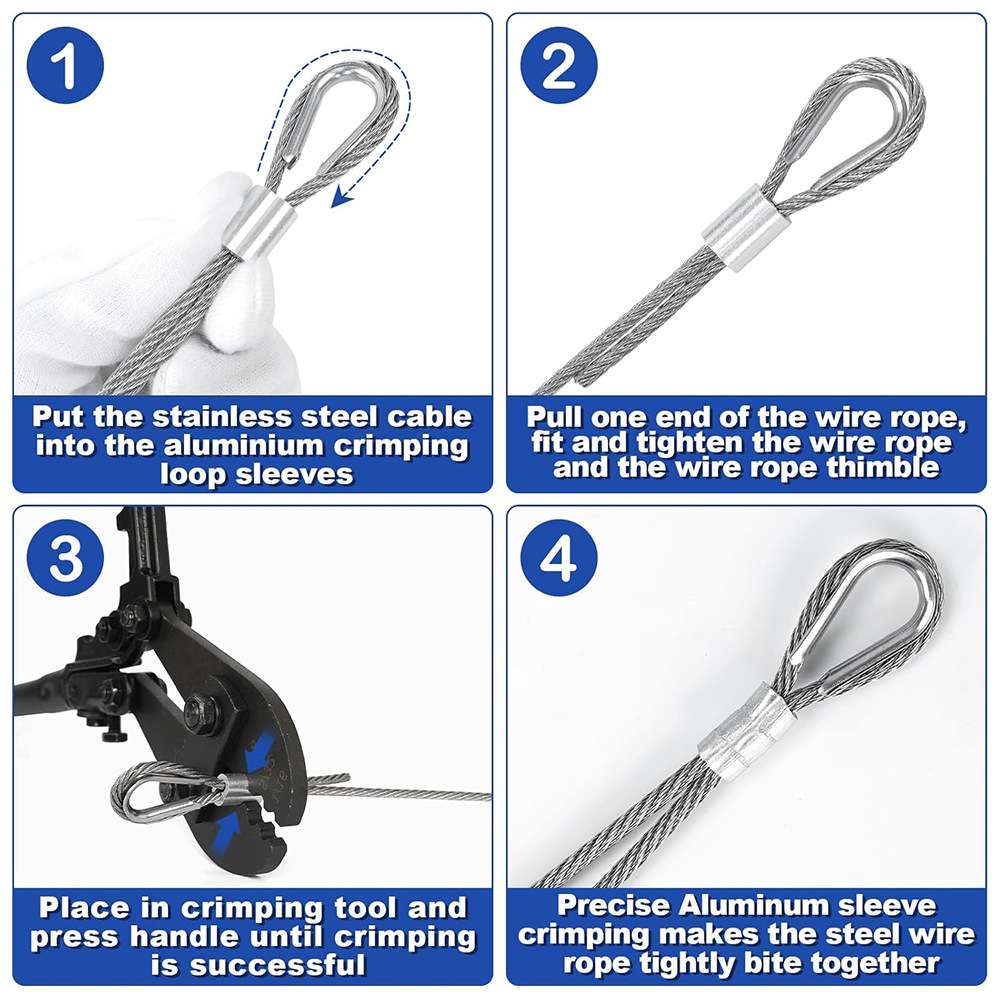 1

Put the stainless steel cable into the aluminium crimping loop sleeves

2

Pull one end of the wire rope, fit and tighten the wire rope and the wire rope thimble

3

Place in crimping tool and press handle until crimping is successful

4

Precise Aluminum sleeve crimping makes the steel wire rope tightly bite together