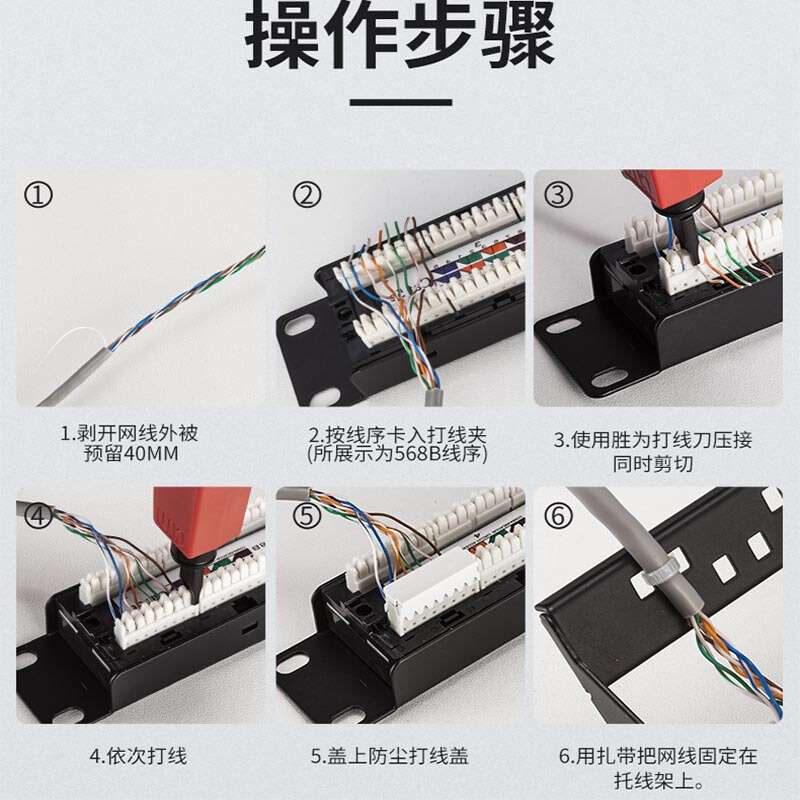 操作步骤

①

1.剥开网线外被
预留40MM

②

2.按线序卡入打线夹
(所展示为568B线序)

③

3.使用胜为打线刀压接
同时剪切

④

4.依次打线

⑤

5.盖上防尘打线盖

⑥

6.用扎带把网线固定在
托线架上。