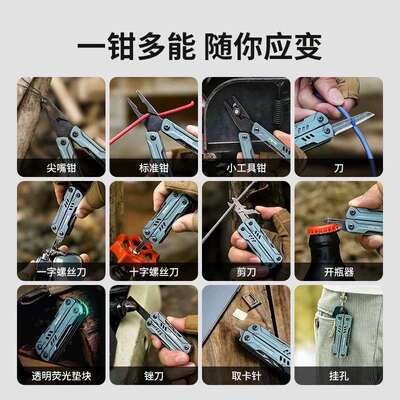 一钳多能 随你应变

尖嘴钳

标准钳

小工具钳

刀

一字螺丝刀

十字螺丝刀

剪刀

开瓶器

透明荧光垫块

锉刀

取卡针

挂孔