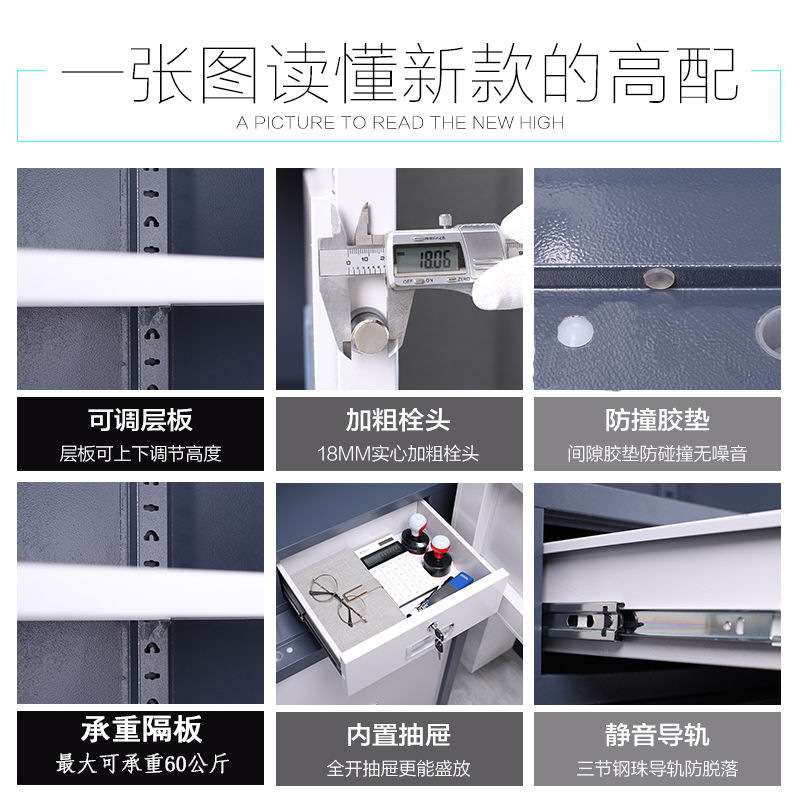 一张图读懂新款的高配
A PICTURE TO READ THE NEW HIGH

18.06

可调层板
层板可上下调节高度

加粗栓头
18MM实心加粗栓头

防撞胶垫
间隙胶垫防碰撞无噪音

承重隔板
最大可承重60公斤

内置抽屉
全开抽屉更能盛放

静音导轨
三节钢珠导轨防脱落