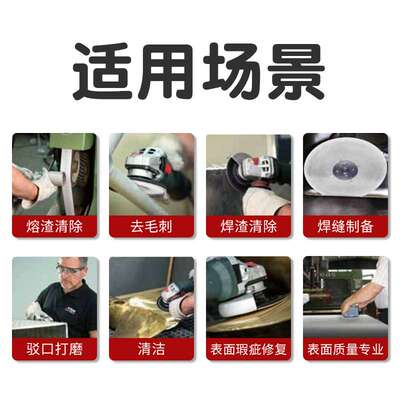 适用场景

熔渣清除

去毛刺

焊渣清除

焊缝制备

驳口打磨

清洁

表面瑕疵修复

表面质量专业