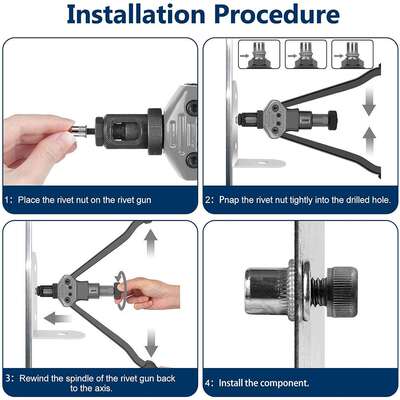 Installation Procedure

1: Place the rivet nut on the rivet gun

2: Pnap the rivet nut tightly into the drilled hole.

3: Rewind the spindle of the rivet gun back to the axis.

4: Install the component.