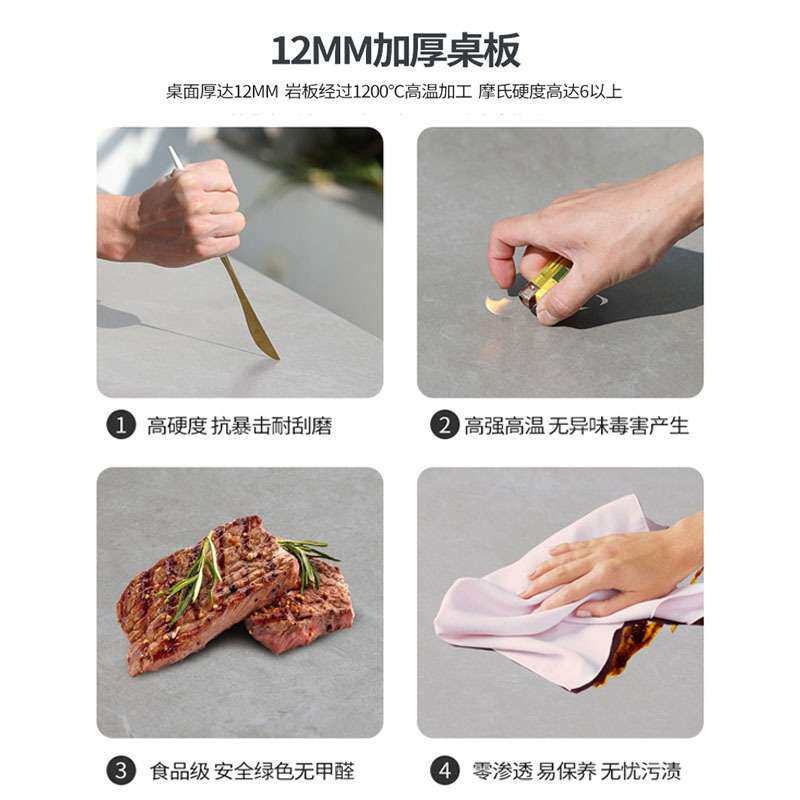 12MM加厚桌板

桌面厚达12MM 岩板经过1200°C高温加工 摩氏硬度高达6以上

1 高硬度 抗暴击耐刮磨

2 高强高温 无异味毒害产生

3 食品级 安全绿色无甲醛

4 零渗透 易保养 无忧污渍