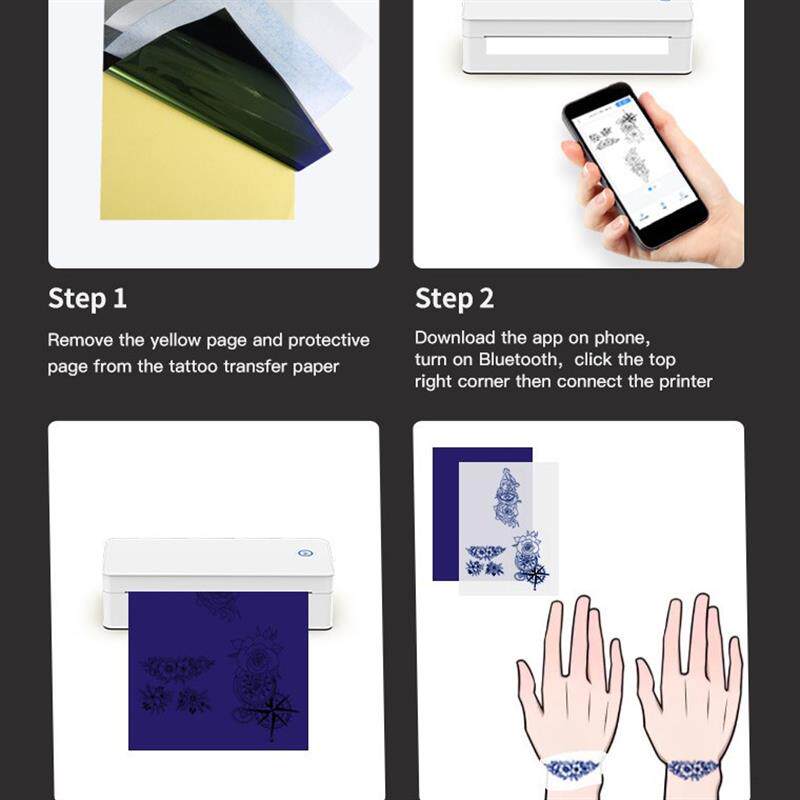 Step 1

Remove the yellow page and protective page from the tattoo transfer paper

Step 2

Download the app on phone, turn on Bluetooth, click the top right corner then connect the printer