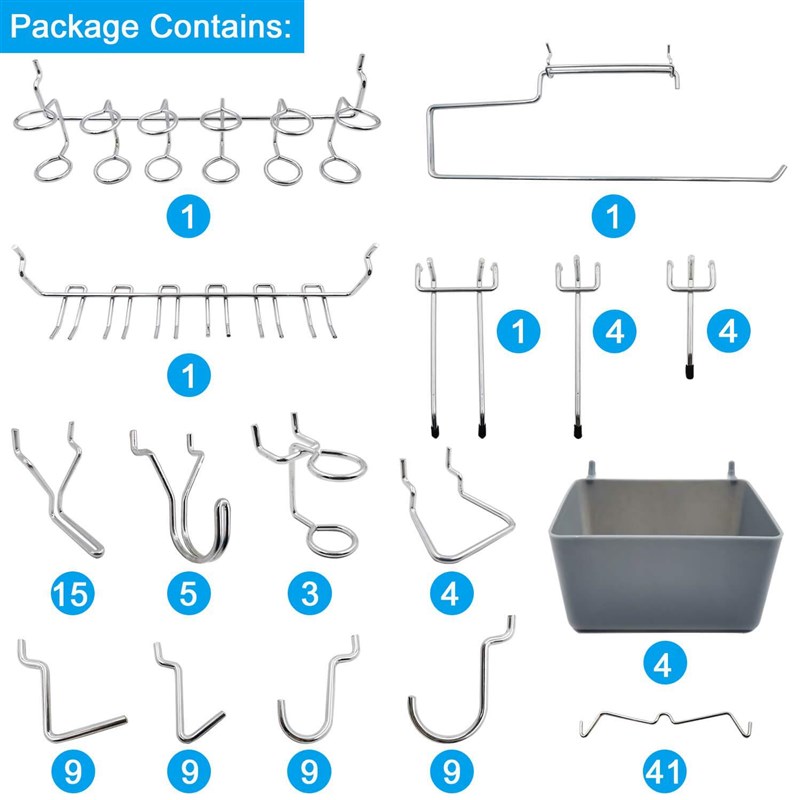 Package Contains:

1

1

1

1

4

4

15

5

3

4

4

9

9

9

9

41