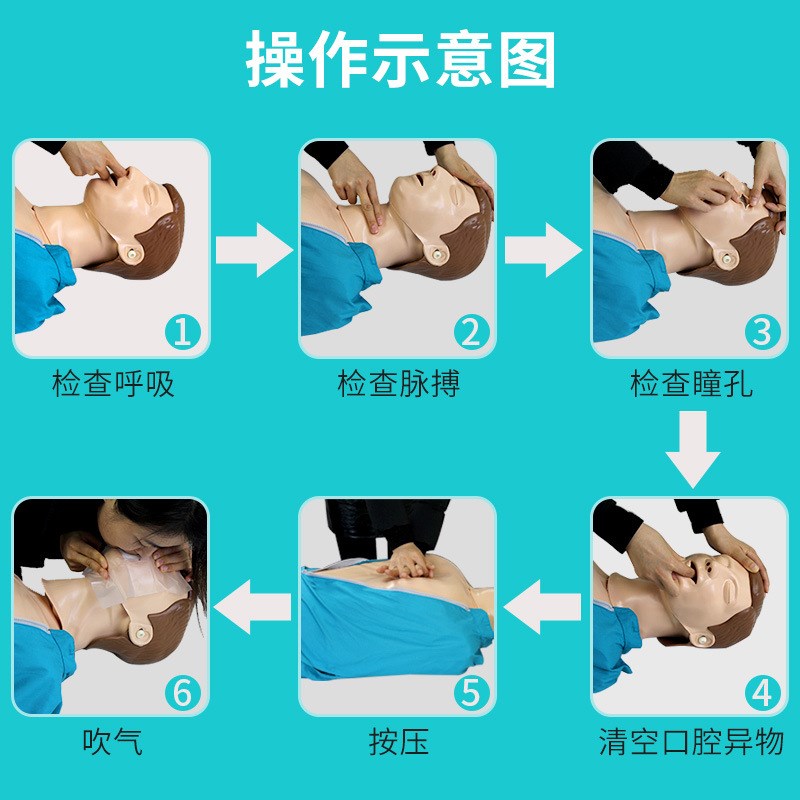 操作示意图

1
检查呼吸

2
检查脉搏

3
检查瞳孔

4
清空口腔异物

5
按压

6
吹气