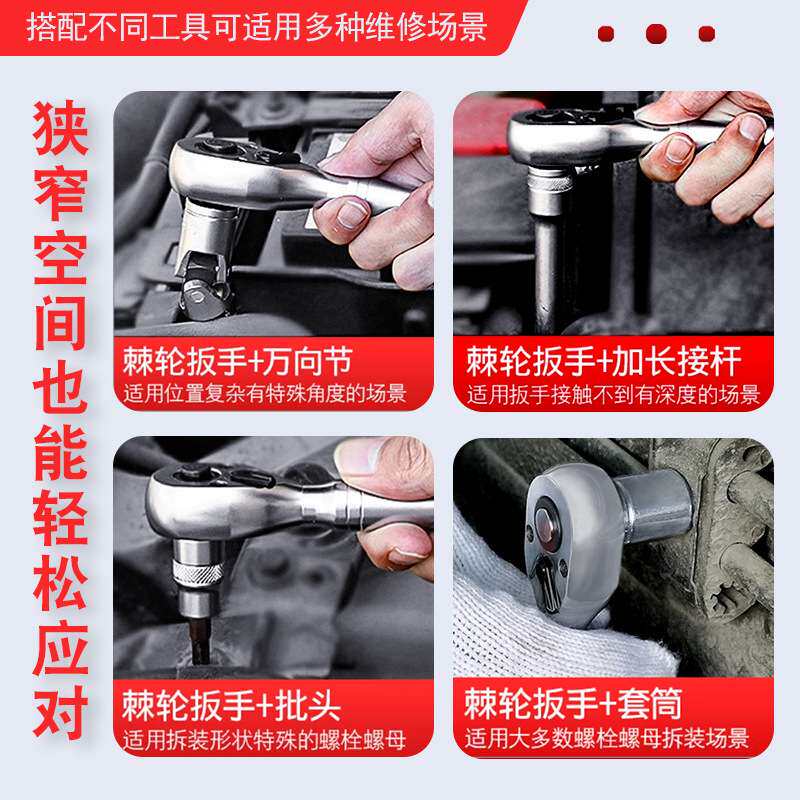 搭配不同工具可适用多种维修场景

狭窄空间也能轻松应对

棘轮扳手+万向节
适用位置复杂有特殊角度的场景

棘轮扳手+加长接杆
适用扳手接触不到有深度的场景

棘轮扳手+批头
适用拆装形状特殊的螺栓螺母

棘轮扳手+套筒
适用大多数螺栓螺母拆装场景