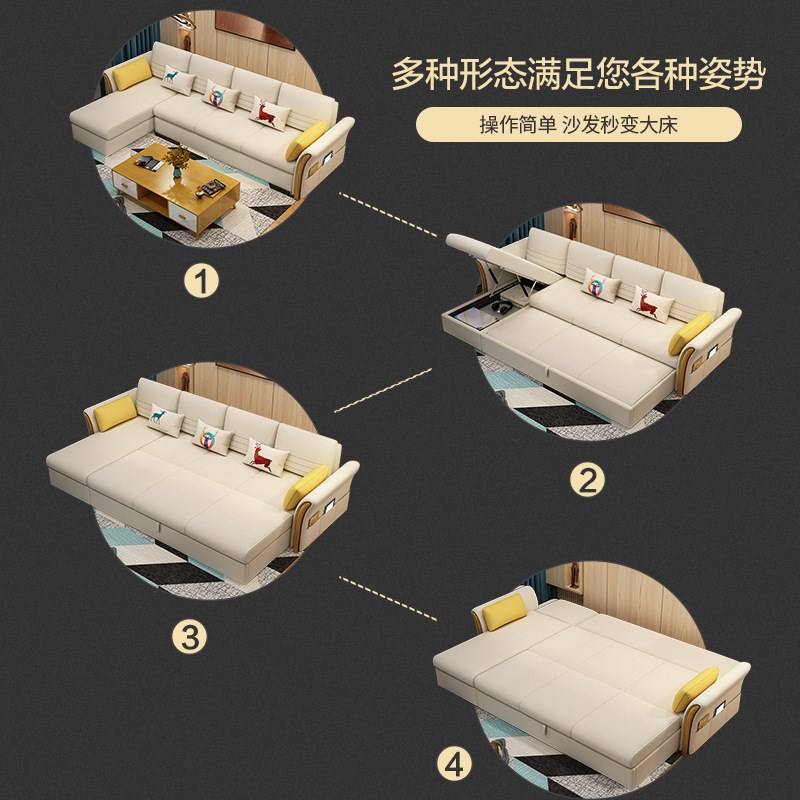 多种形态满足您各种姿势

操作简单 沙发秒变大床

1

2

3

4