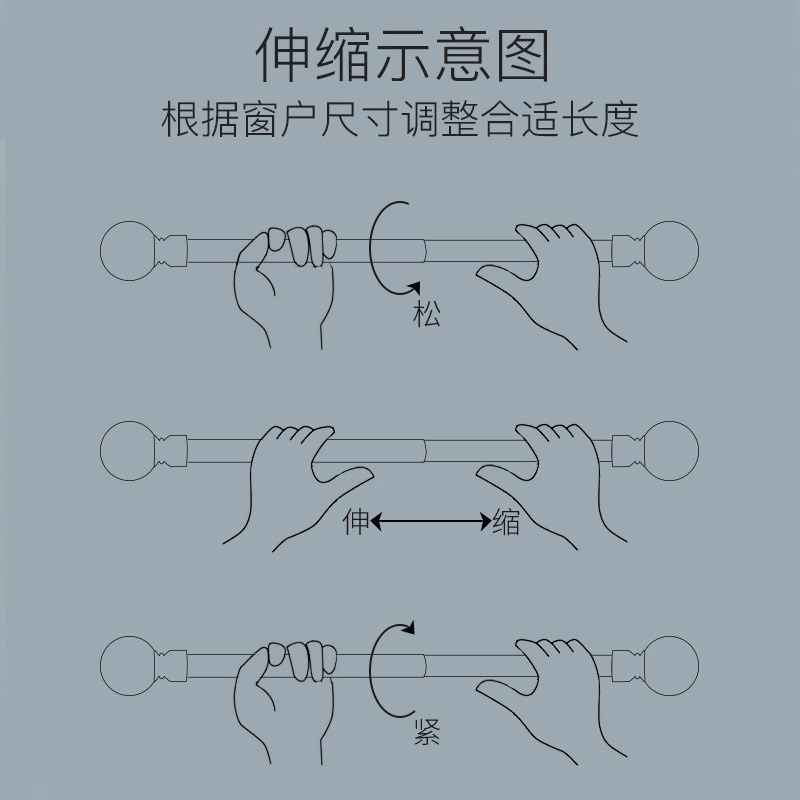 伸缩示意图
根据窗户尺寸调整合适长度

松

伸 缩

紧