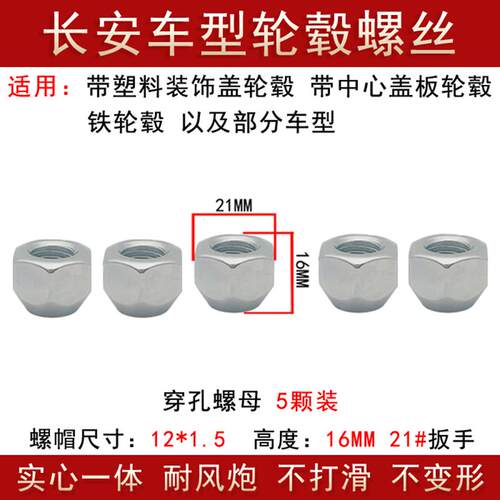 长安车型轮毂螺丝

适用：带塑料装饰盖轮毂 带中心盖板轮毂 铁轮毂 以及部分车型

21MM

16MM

穿孔螺母 5颗装

螺帽尺寸：12*1.5 高度：16MM 21#扳手

实心一体 耐风炮 不打滑 不变形