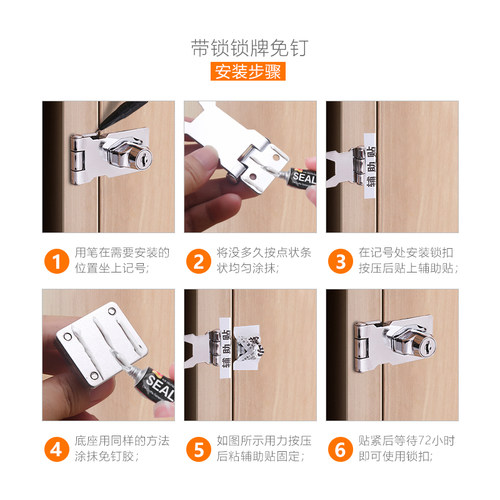 带锁锁牌免钉

安装步骤

SEAL

辅助贴

1 用笔在需要安装的位置坐上记号;

2 将没多久按点状条状均匀涂抹;

3 在记号处安装锁扣按压后贴上辅助贴;

SEAL

辅助贴

4 底座用同样的方法涂抹免钉胶;

5 如图所示用力按压后粘辅助贴固定;

6 贴紧后等待72小时即可使用锁扣;