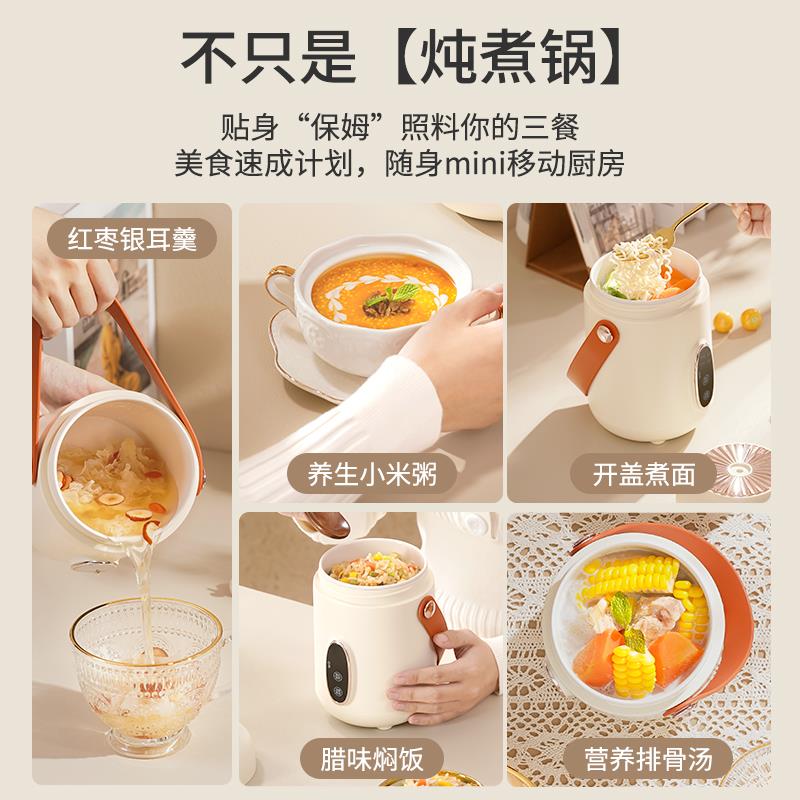 不只是【炖煮锅】

贴身“保姆”照料你的三餐
美食速成计划，随身mini移动厨房

红枣银耳羹

养生小米粥

开盖煮面

腊味焖饭

营养排骨汤