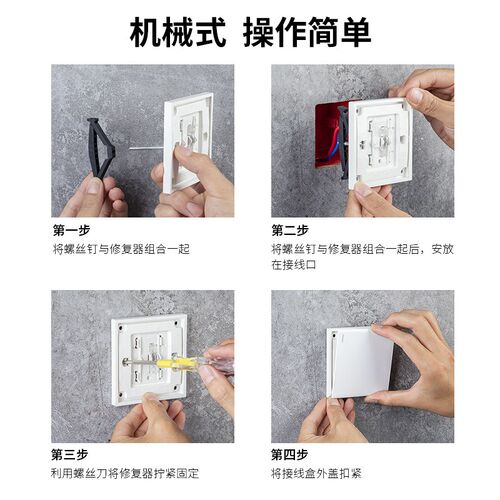 机械式 操作简单

第一步
将螺丝钉与修复器组合一起

第二步
将螺丝钉与修复器组合一起后，安放在接线口

第三步
利用螺丝刀将修复器拧紧固定

第四步
将接线盒外盖扣紧