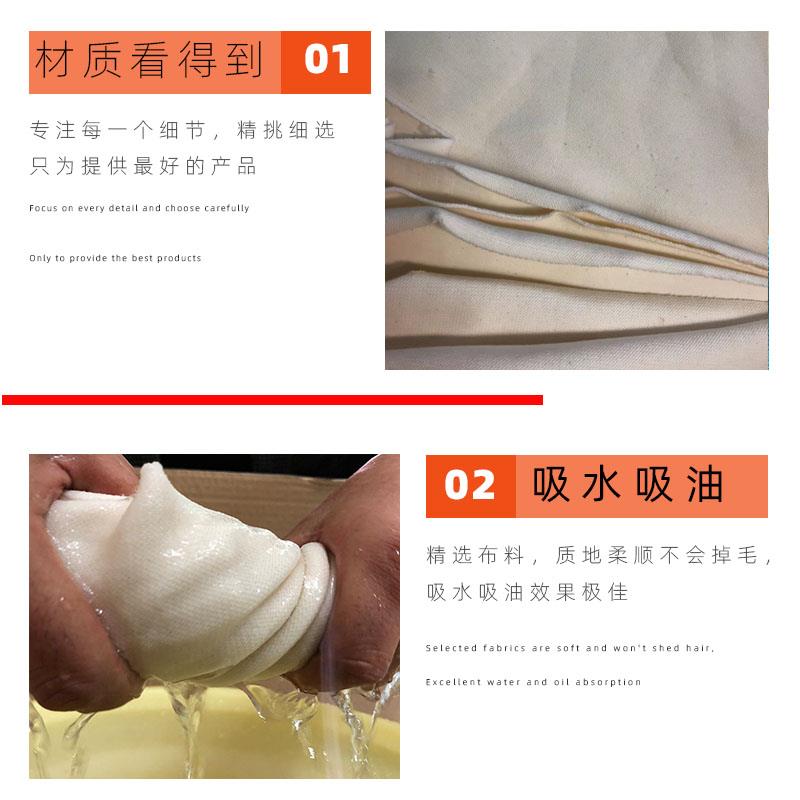 材质看得到 01

专注每一个细节，精挑细选
只为提供最好的产品

Focus on every detail and choose carefully

Only to provide the best products

02 吸水吸油

精选布料，质地柔顺不会掉毛，
吸水吸油效果极佳

Selected fabrics are soft and won't shed hair.

Excellent water and oil absorption