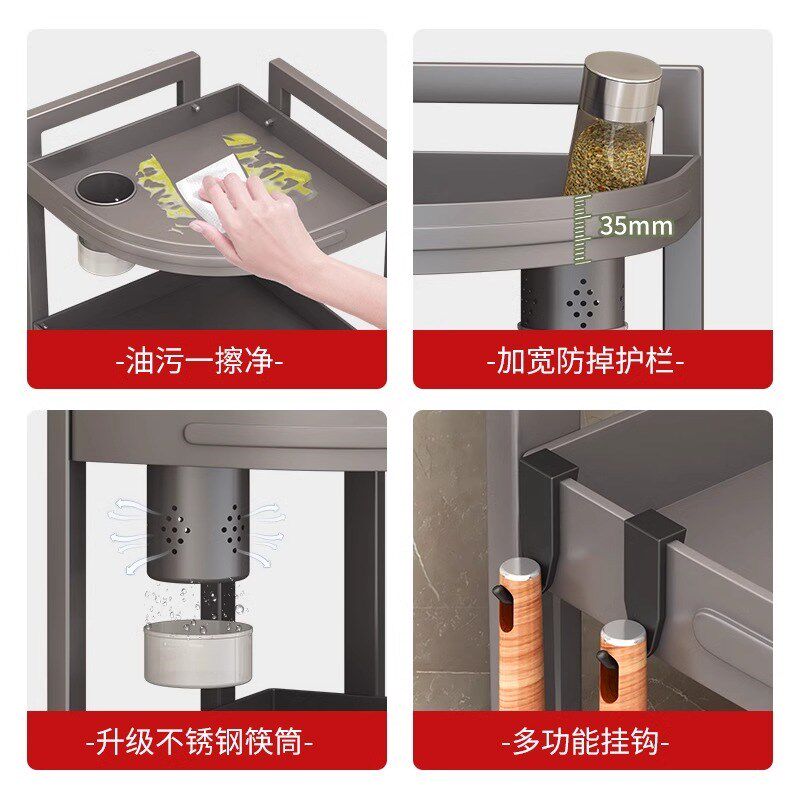 -油污一擦净-

35mm

-加宽防掉护栏-

-升级不锈钢筷筒-

-多功能挂钩-