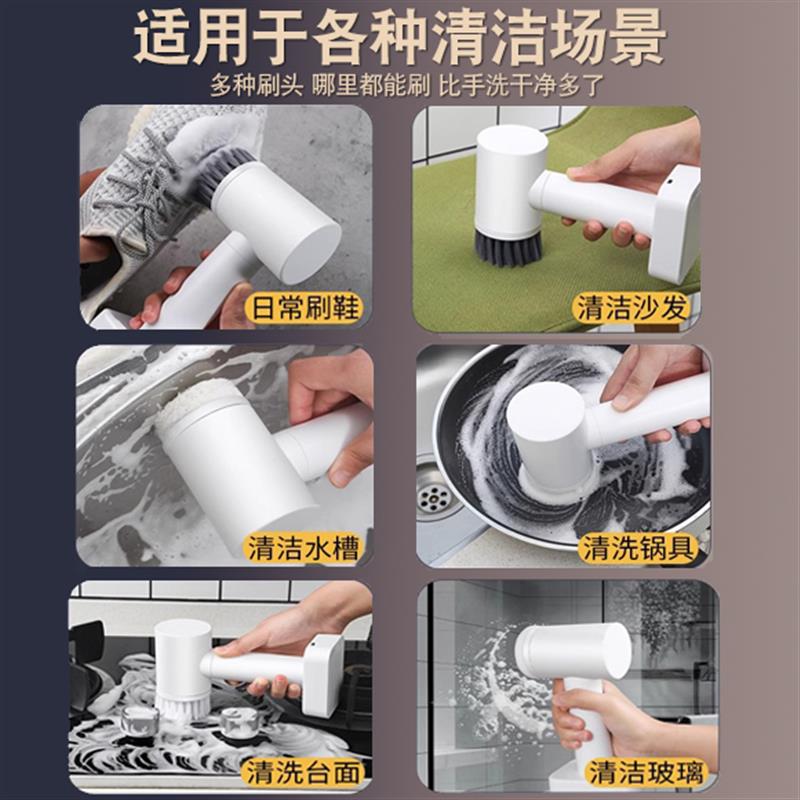 适用于各种清洁场景
多种刷头 哪里都能刷 比手洗干净多了

日常刷鞋

清洁沙发

清洁水槽

清洗锅具

清洗台面

清洁玻璃