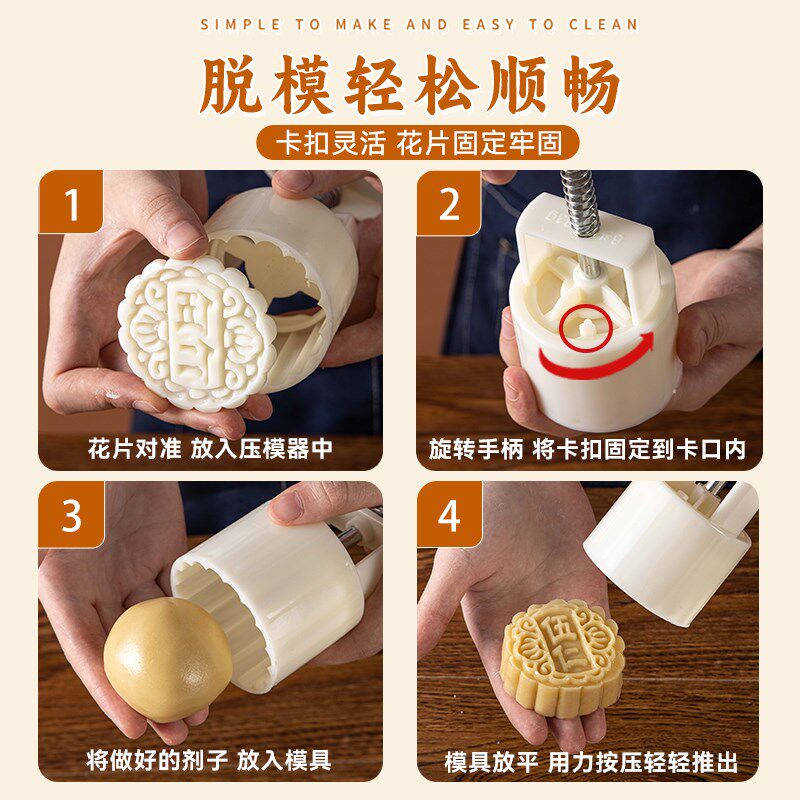 SIMPLE TO MAKE AND EASY TO CLEAN

脱模轻松顺畅

卡扣灵活 花片固定牢固

1

花片对准 放入压模器中

2

旋转手柄 将卡扣固定到卡口内

3

将做好的剂子 放入模具

4

伍仁

模具放平 用力按压轻轻推出