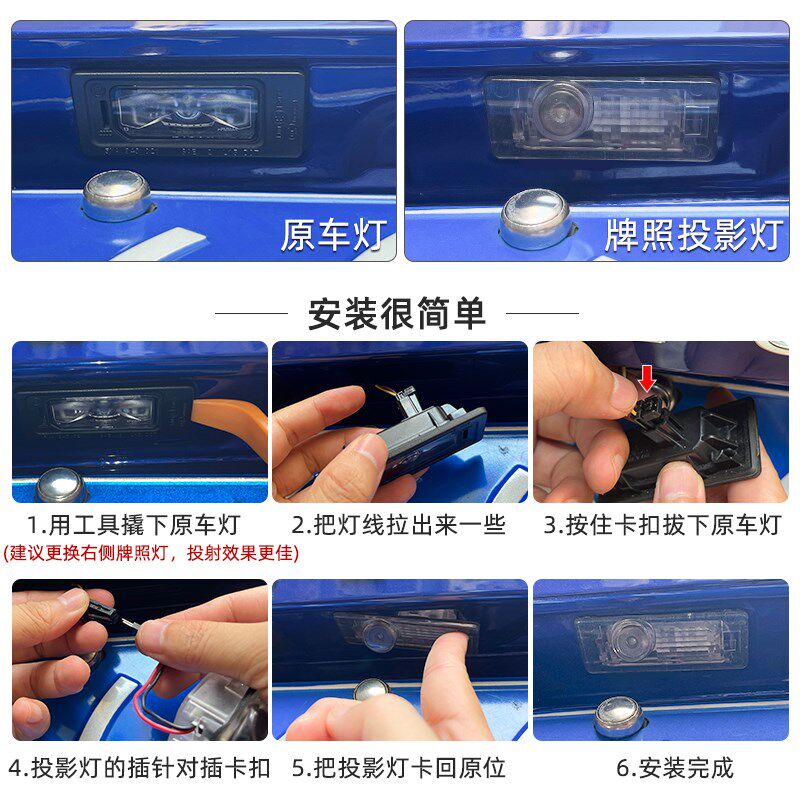 原车灯

牌照投影灯

安装很简单

1.用工具撬下原车灯
(建议更换右侧牌照灯，投射效果更佳)

2.把灯线拉出来一些

3.按住卡扣拔下原车灯

4.投影灯的插针对插卡扣

5.把投影灯卡回原位

6.安装完成