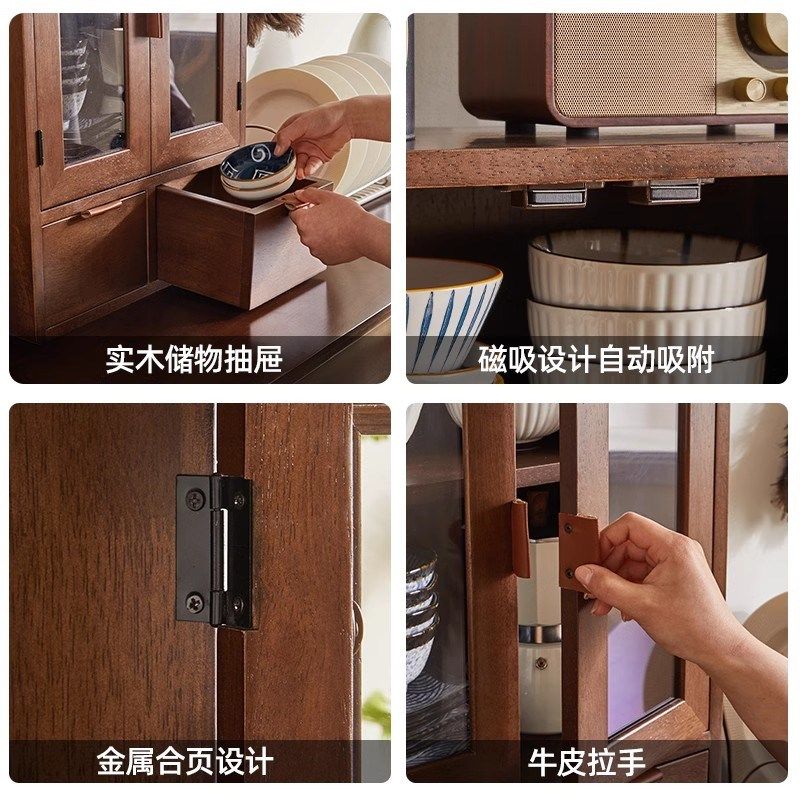 实木储物抽屉

磁吸设计自动吸附

金属合页设计

牛皮拉手