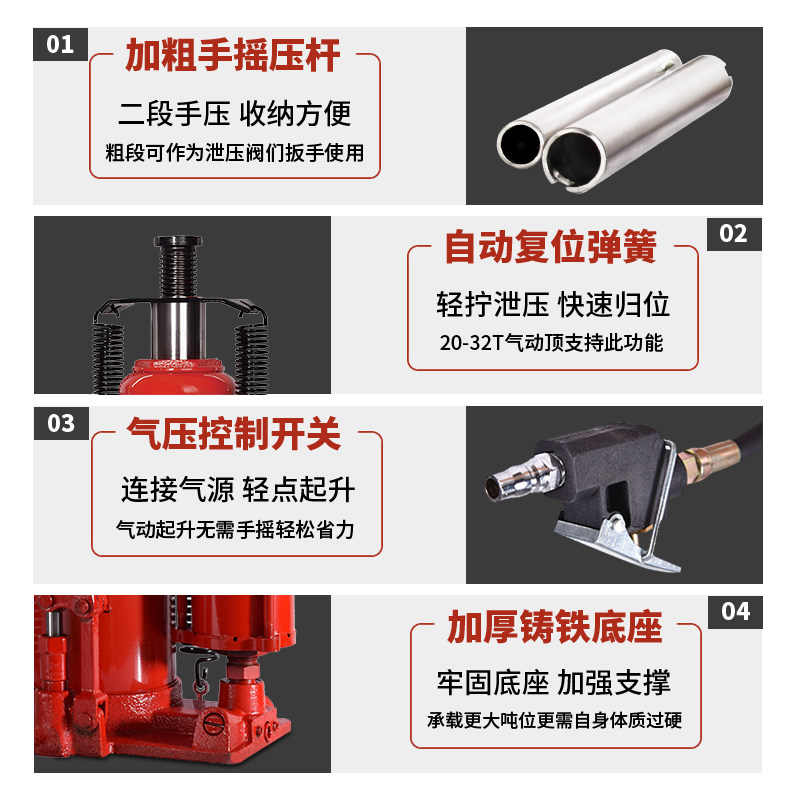 01
加粗手摇压杆
二段手压 收纳方便
粗段可作为泄压阀们扳手使用

02
自动复位弹簧
轻拧泄压 快速归位
20-32T气动顶支持此功能

03
气压控制开关
连接气源 轻点起升
气动起升无需手摇轻松省力

04
加厚铸铁底座
牢固底座 加强支撑
承载更大吨位更需自身体质过硬