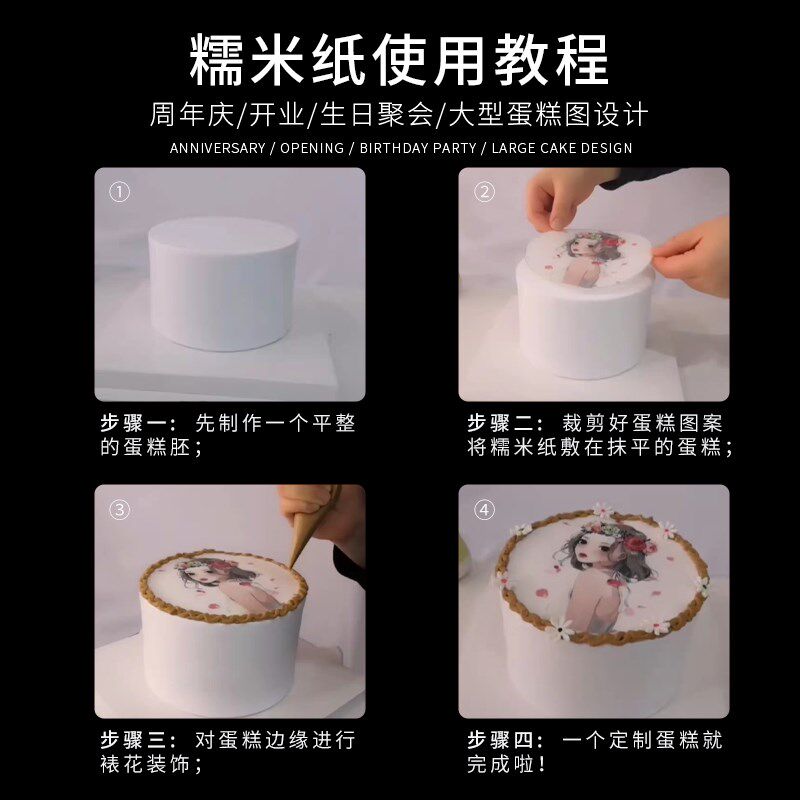 糯米纸使用教程

周年庆/开业/生日聚会/大型蛋糕图设计

ANNIVERSARY / OPENING / BIRTHDAY PARTY / LARGE CAKE DESIGN

①

步骤一：先制作一个平整的蛋糕胚；

②

步骤二：裁剪好蛋糕图案将糯米纸敷在抹平的蛋糕；

③

步骤三：对蛋糕边缘进行裱花装饰；

④

步骤四：一个定制蛋糕就完成啦！