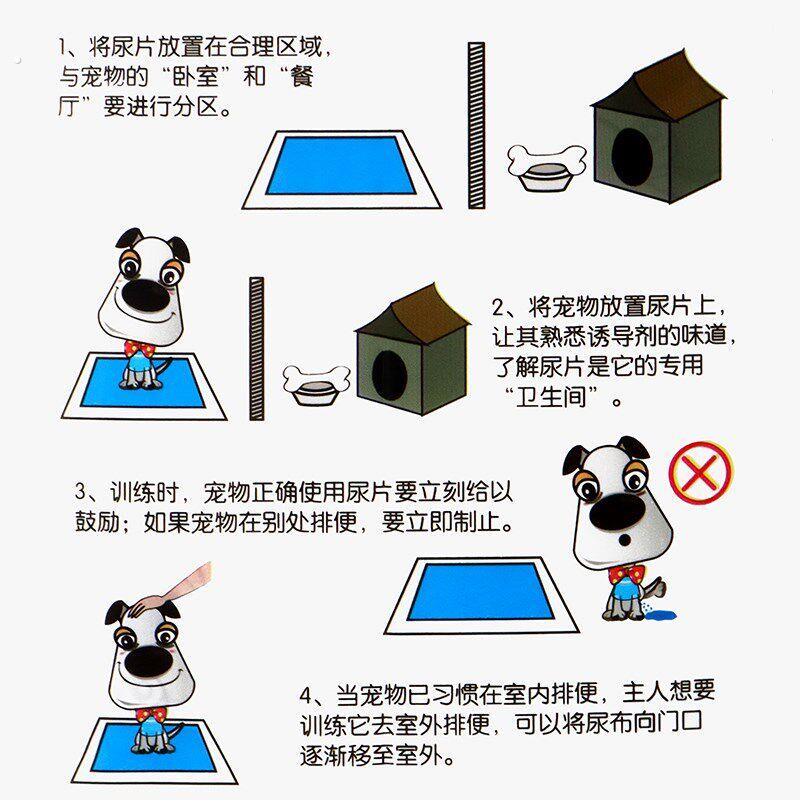 1、将尿片放置在合理区域，与宠物的“卧室”和“餐厅”要进行分区。

2、将宠物放置尿片上，让其熟悉诱导剂的味道，了解尿片是它的专用“卫生间”。

3、训练时，宠物正确使用尿片要立刻给以鼓励；如果宠物在别处排便，要立即制止。

4、当宠物已习惯在室内排便，主人想要训练它去室外排便，可以将尿布向门口逐渐移至室外。