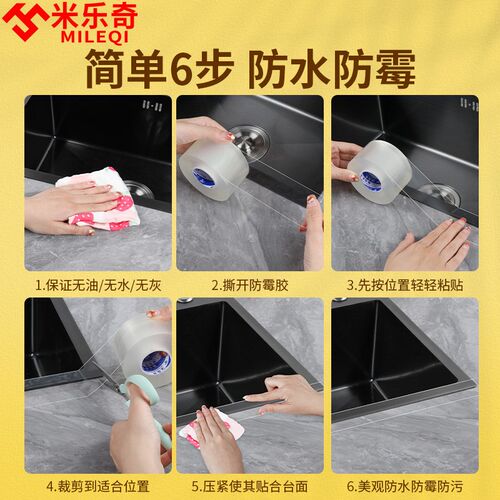 米乐奇
MILEQI

简单6步 防水防霉

1.保证无油/无水/无灰

2.撕开防霉胶

3.先按位置轻轻粘贴

4.裁剪到适合位置

5.压紧使其贴合台面

6.美观防水防霉防污