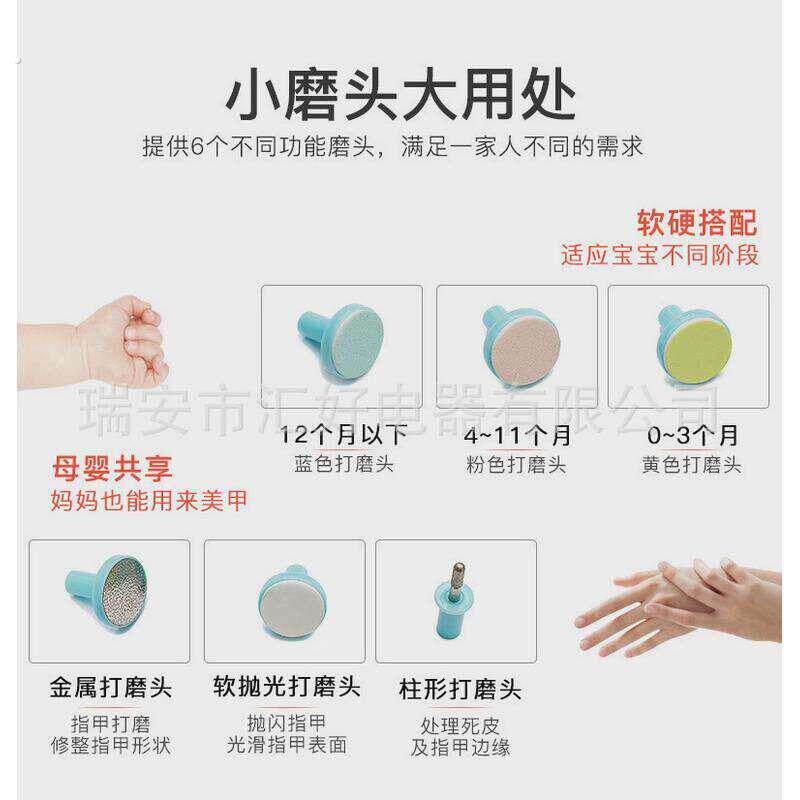 小磨头大用处

提供6个不同功能磨头，满足一家人不同的需求

软硬搭配
适应宝宝不同阶段

瑞安市汇好电器有限公司

12个月以下
蓝色打磨头

4~11个月
粉色打磨头

0~3个月
黄色打磨头

母婴共享
妈妈也能用来美甲

金属打磨头
指甲打磨
修整指甲形状

软抛光打磨头
抛闪指甲
光滑指甲表面

柱形打磨头
处理死皮
及指甲边缘